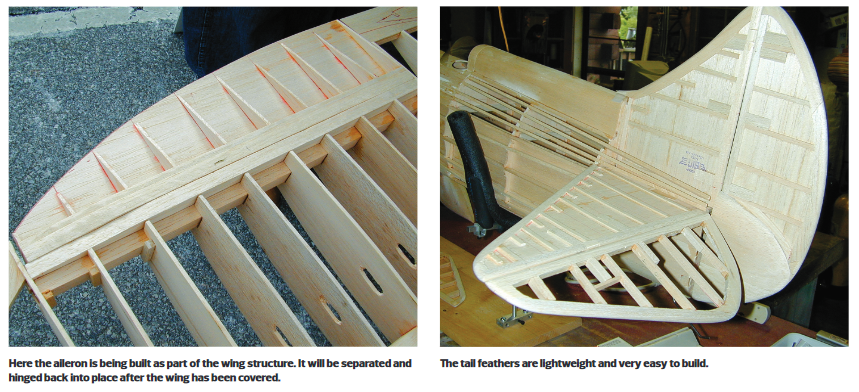 Here the aileron is being built as part of the wing structure. It will be separated and hinged back into place after the wing has been covered.

The tail feathers are lightweight and very easy to build.